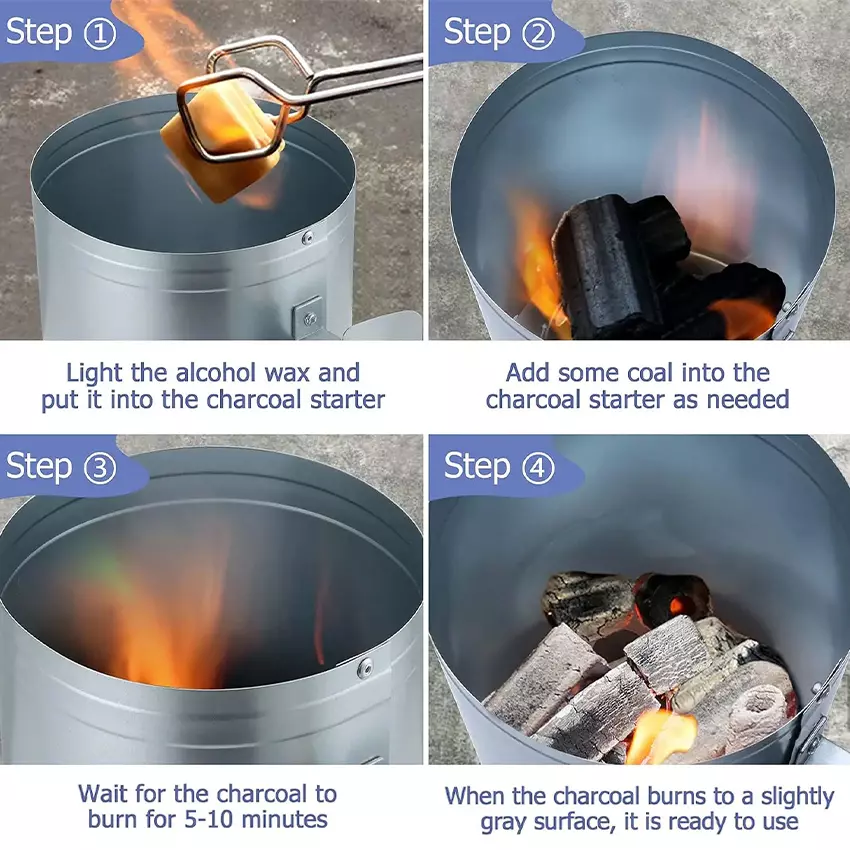 Step ①

Light the alcohol wax and put it into the charcoal starter

Step ②

Add some coal into the charcoal starter as needed

Step ③

Wait for the charcoal to burn for 5-10 minutes

Step ④

When the charcoal burns to a slightly gray surface, it is ready to use